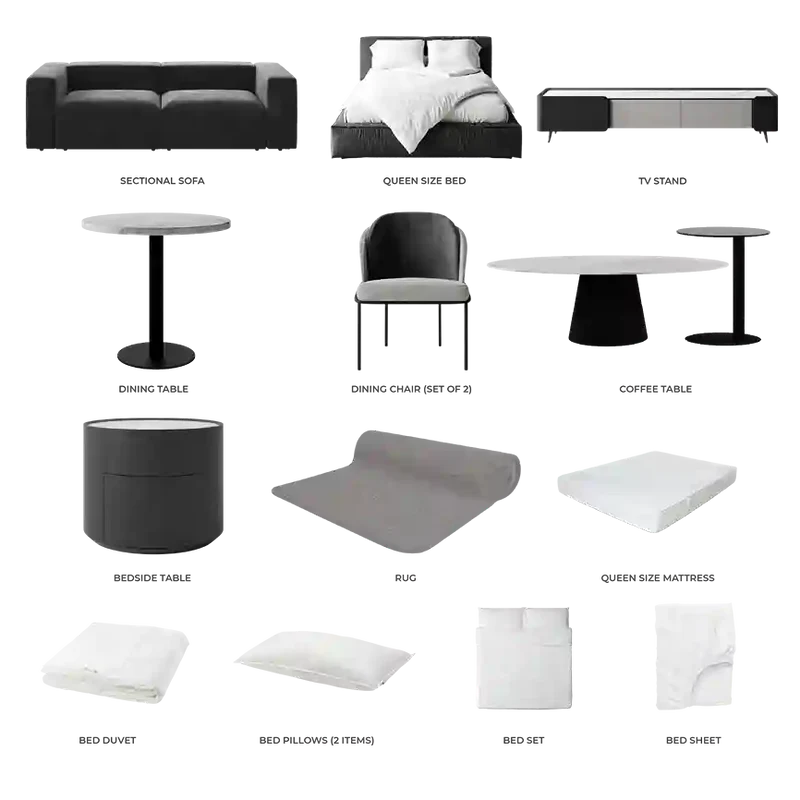 SECTIONAL SOFA

QUEEN SIZE BED

TV STAND

DINING TABLE

DINING CHAIR (SET OF 2)

COFFEE TABLE

BEDSIDE TABLE

RUG

QUEEN SIZE MATTRESS

BED DUVET

BED PILLOWS (2 ITEMS)

BED SET

BED SHEET