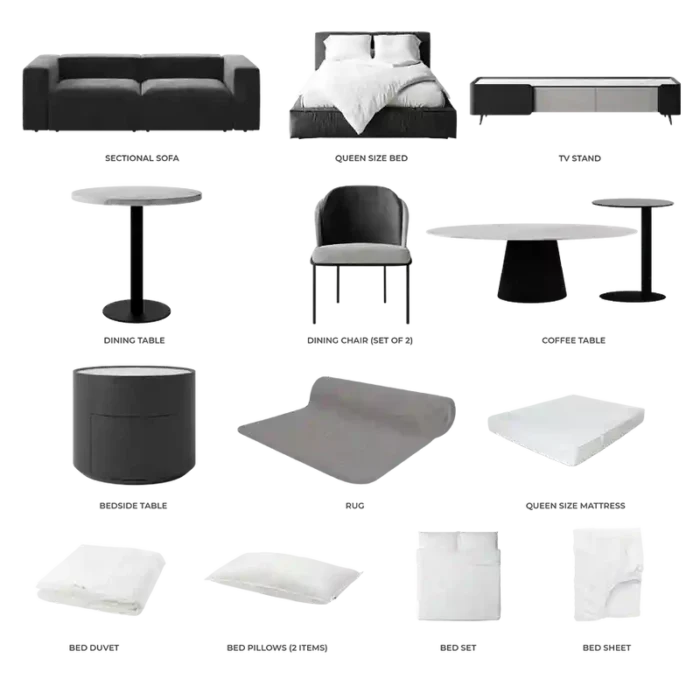 SECTIONAL SOFA

QUEEN SIZE BED

TV STAND

DINING TABLE

DINING CHAIR (SET OF 2)

COFFEE TABLE

BEDSIDE TABLE

RUG

QUEEN SIZE MATTRESS

BED DUVET

BED PILLOWS (2 ITEMS)

BED SET

BED SHEET