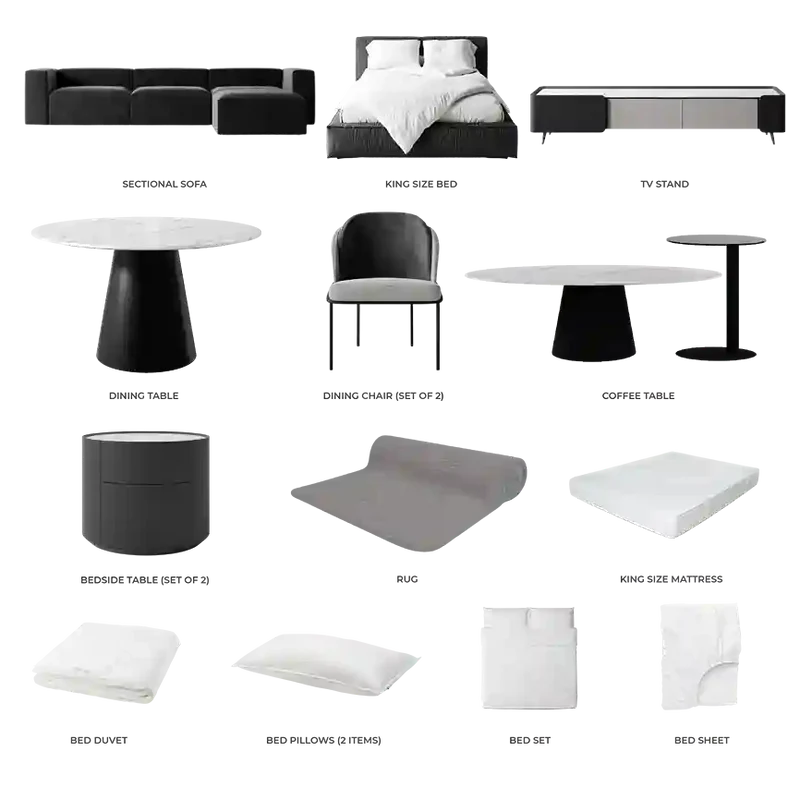 SECTIONAL SOFA

KING SIZE BED

TV STAND

DINING TABLE

DINING CHAIR (SET OF 2)

COFFEE TABLE

BEDSIDE TABLE (SET OF 2)

RUG

KING SIZE MATTRESS

BED DUVET

BED PILLOWS (2 ITEMS)

BED SET

BED SHEET