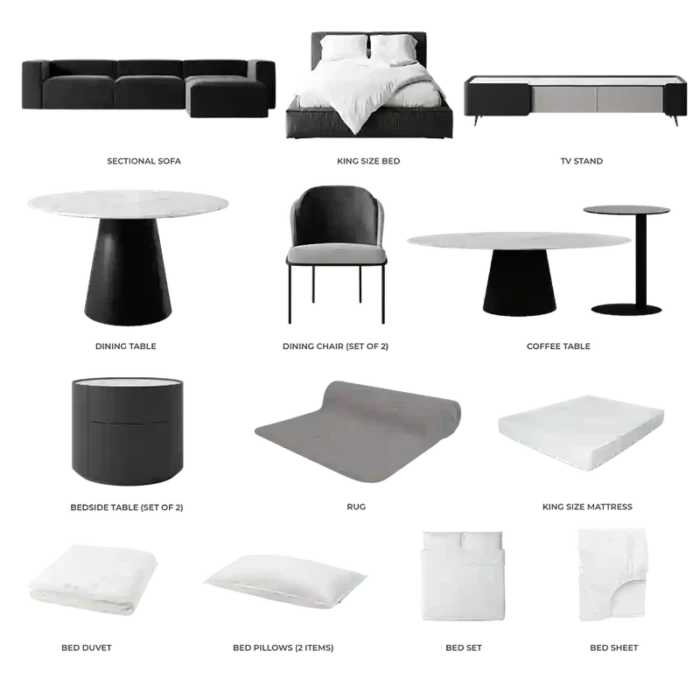 SECTIONAL SOFA

KING SIZE BED

TV STAND

DINING TABLE

DINING CHAIR (SET OF 2)

COFFEE TABLE

BEDSIDE TABLE (SET OF 2)

RUG

KING SIZE MATTRESS

BED DUVET

BED PILLOWS (2 ITEMS)

BED SET

BED SHEET